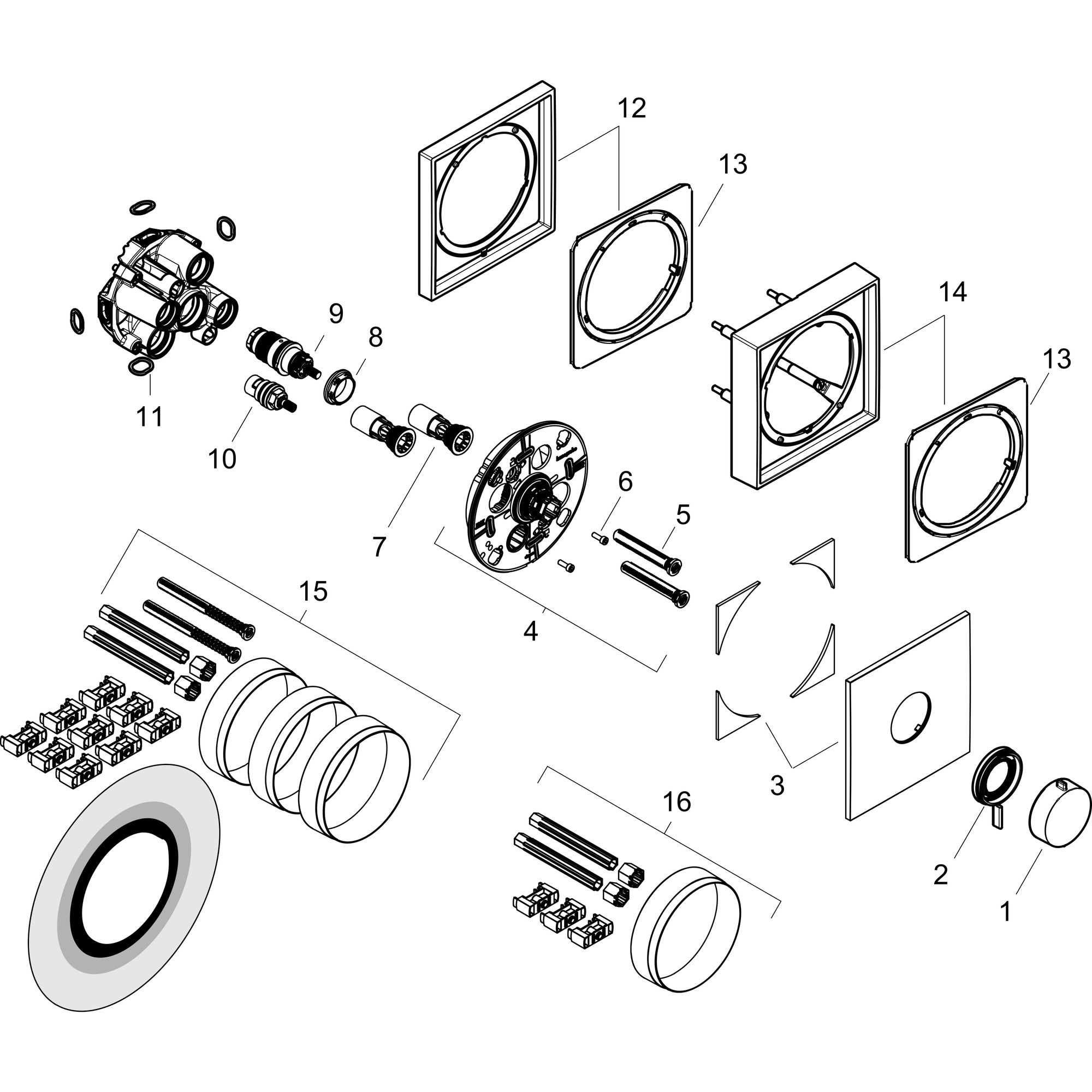 12
13
14
13
9
8
11
10
7
6
5
4
15
3
16
2
1