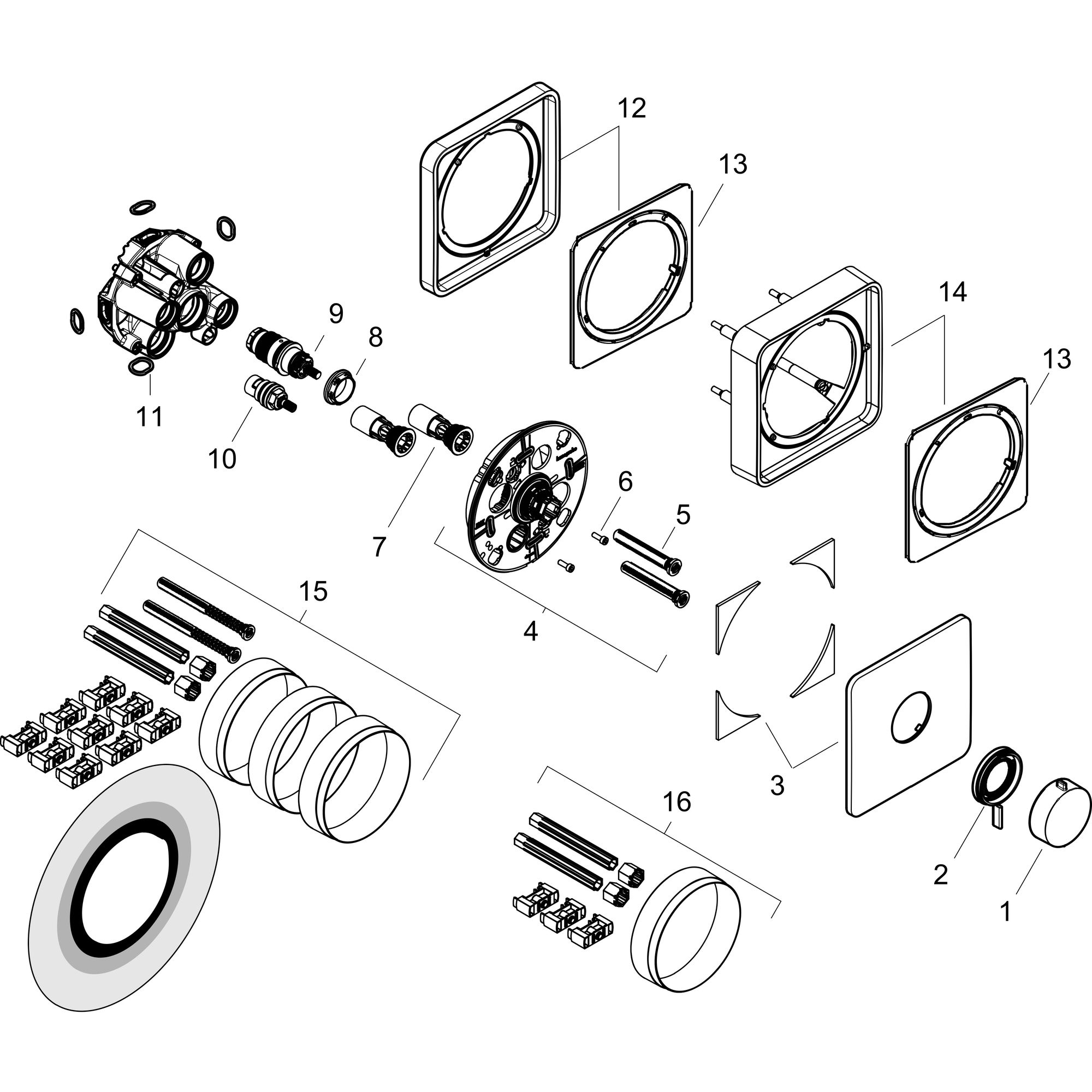 12
13
14
13
9
8
11
10
7
6
5
4
15
3
16
2
1