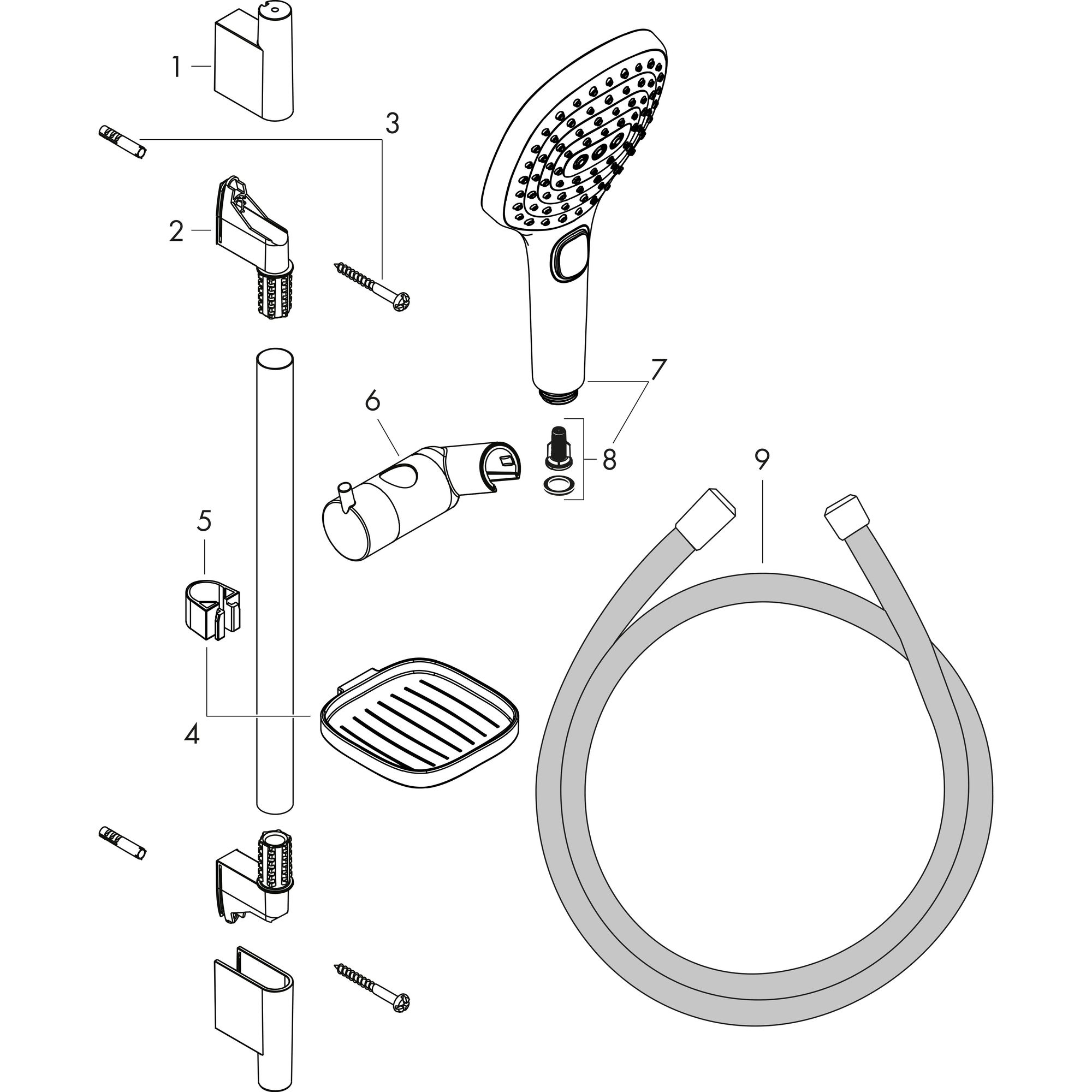 1
3
2
7
6
8
9
5
4